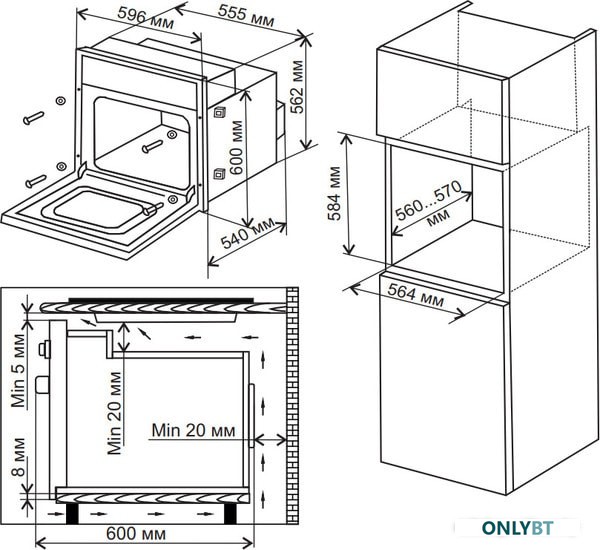 596 мм
555 мм
562 мм
600 мм
540 мм
584 мм
560...570 мм
564 мм
Min 5 мм
Min 20 мм
Min 20 мм
8 мм
600 мм
ONLYBT