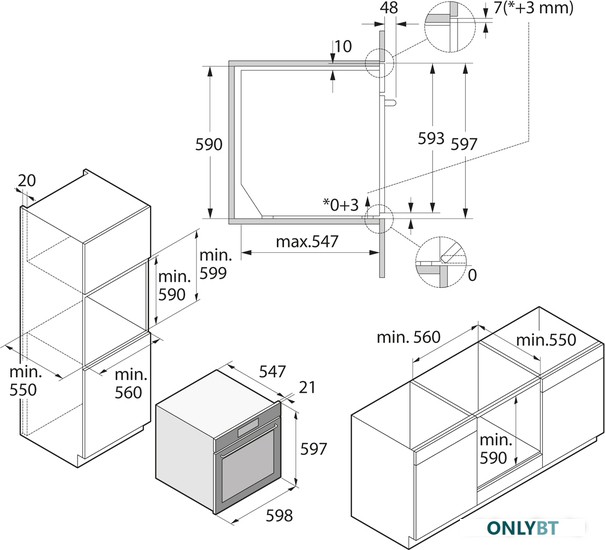 48
7(*+3 mm)
10
590
593
597
*0+3
max.547
0
20
min. 599
min. 590
min. 550
min. 560
547
21
597
598
min. 560
min.550
min. 590
ONLYBT