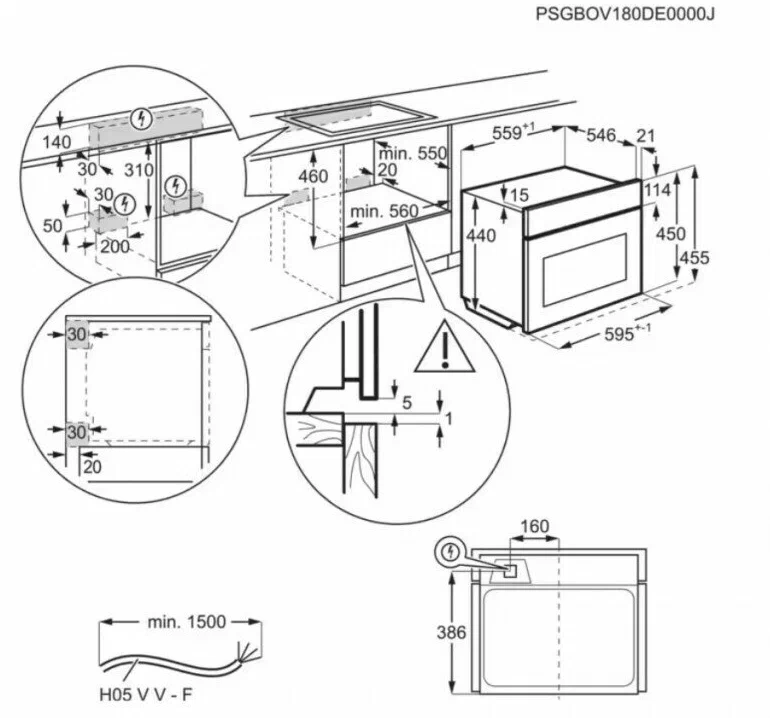 PSGBOV180DE0000J

140
30
310
30
50
200
460
min. 550
20
min. 560
$559^{+1}$
546
21
15
114
440
450
455
$595^{+-1}$
30
30
20
5
1
160
386
min. 1500
H05 V V - F