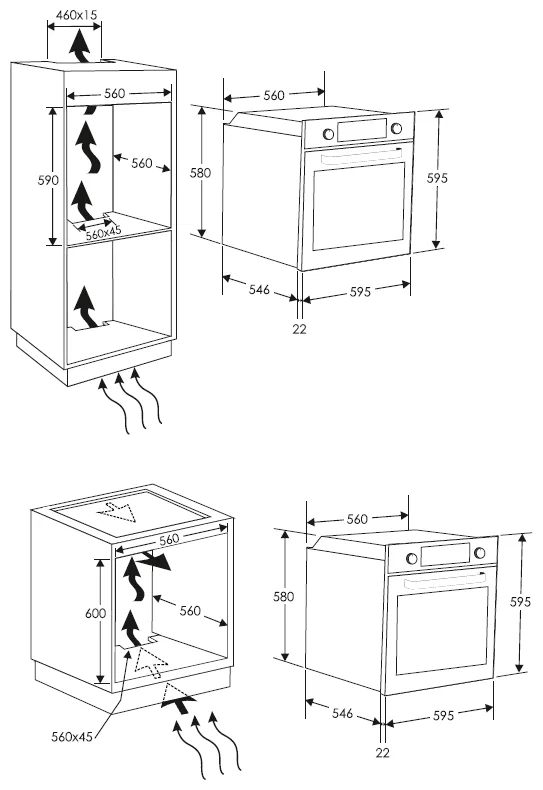 460x15
560
590
560
560x45
560
580
595
546
595
22
560
600
560
560x45
560
580
595
546
595
22