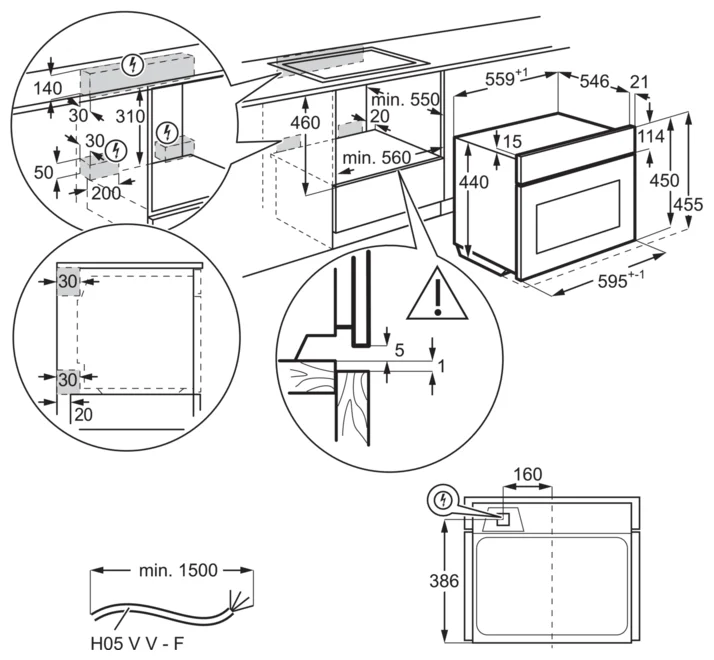 140
30
310
30
50
200
460
min. 550
20
min. 560
$559^{+1}$
546
21
15
114
440
450
455
$595^{+-1}$
30
30
20
5
1
160
386
min. 1500
H05 V V - F