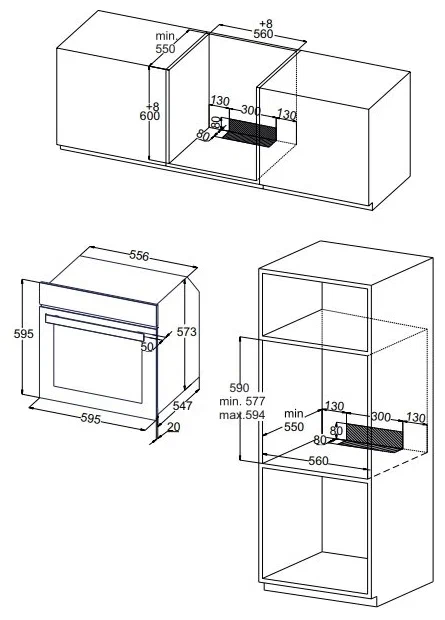 min. 550

+8
560

+8
600

130
300
130
80
80

556
595
573
50
547
595
20

590
min. 577
max.594

min.
550

130
300
130
80
80
560