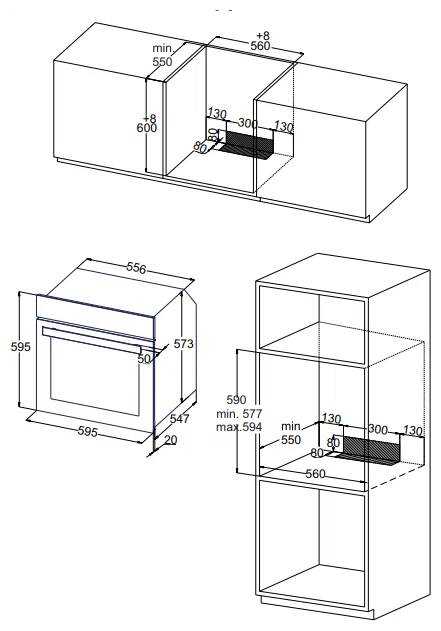 min.
550
+8
560
+8
600
130
300
130
80
80

556
595
573
50
547
595
20

590
min. 577
max.594
min.
550
130
300
130
80
80
560