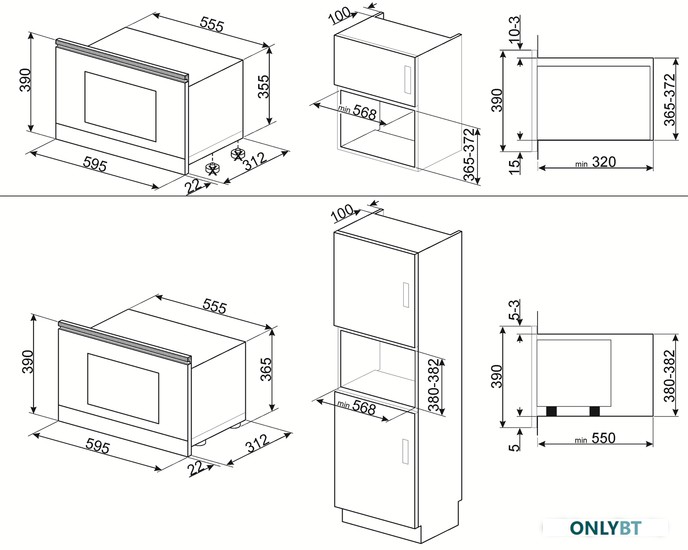 555
390
355
595
22
312
100
min 568
365-372
10-3
390
365-372
15
min 320
555
390
365
595
22
312
100
380-382
min 568
5-3
390
380-382
5
min 550
ONLYBT