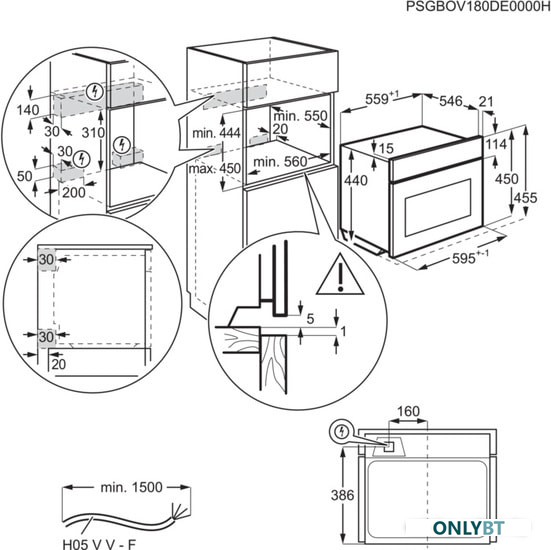 PSGBOV180DE0000H

140
30
310
30
50
200

min. 444
max. 450
min. 550
20
min. 560

$559^{+1}$
546
21
15
114
440
450
455
$595^{+-1}$

30
30
20

5
1

160
386

min. 1500
H05 V V - F

ONLYBT