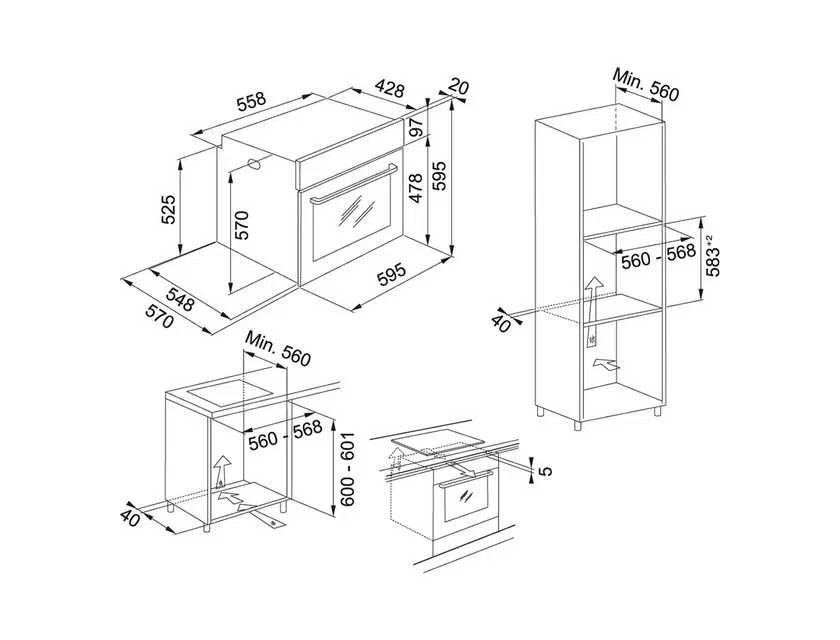 558
428
20
97
478
595
525
570
595
548
570
Min. 560
560 - 568
$583^{+2}$
40
Min. 560
560 - 568
600 - 601
40
5