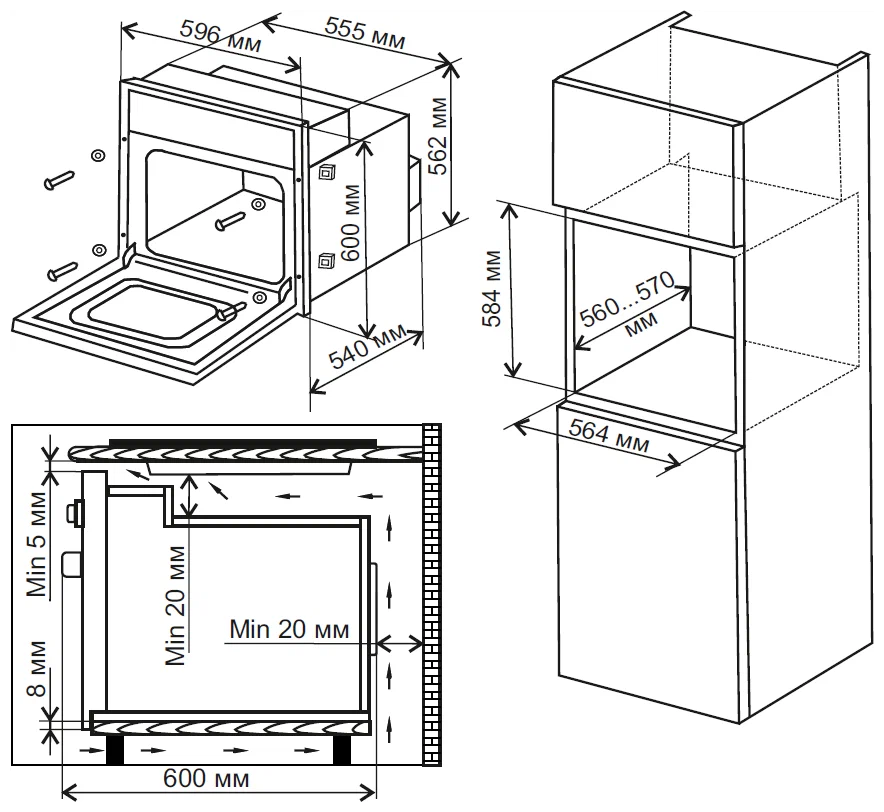 596 мм
555 мм
562 мм
600 мм
540 мм
584 мм
560...570 мм
564 мм
Min 5 мм
Min 20 мм
Min 20 мм
8 мм
600 мм