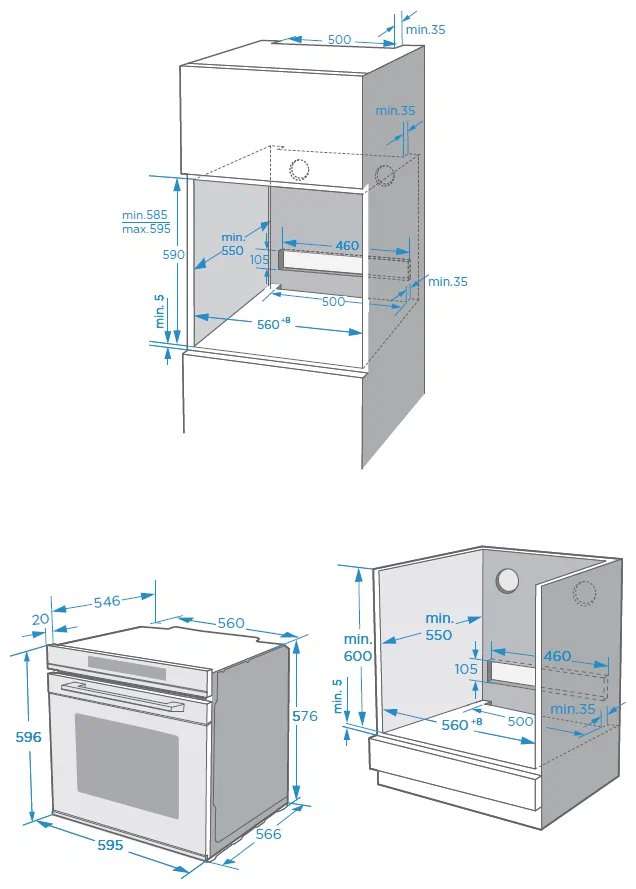 500
min.35
min.35
min.585
max.595
590
min. 550
460
105
min.35
500
min. 5
$560^{+8}$

546
20
560
596
576
595
566

min. 600
min. 550
460
105
min. 5
$560^{+8}$
500
min.35