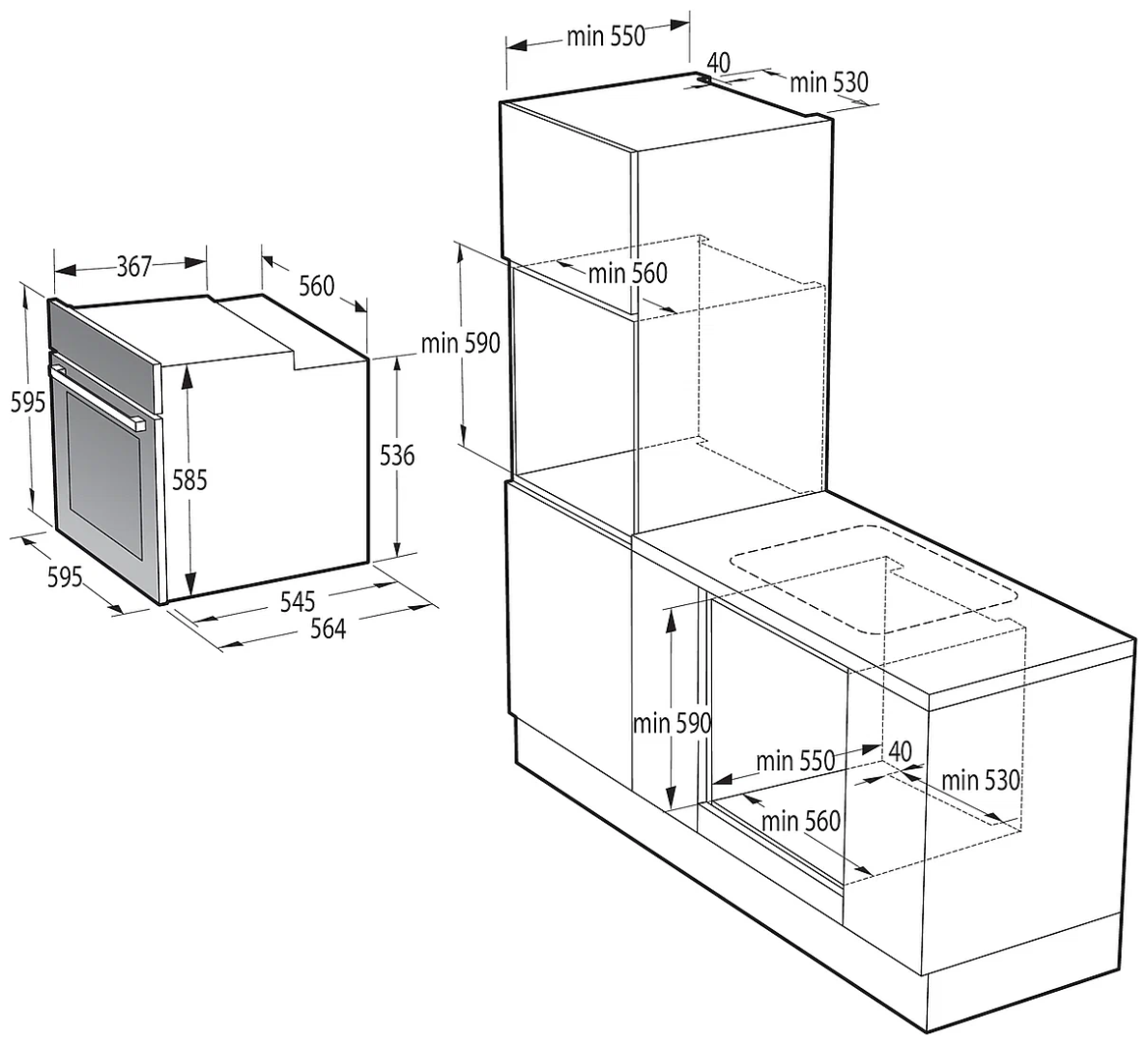 367
560
595
585
536
595
545
564
min 550
40
min 530
min 560
min 590
min 590
min 550
40
min 530
min 560