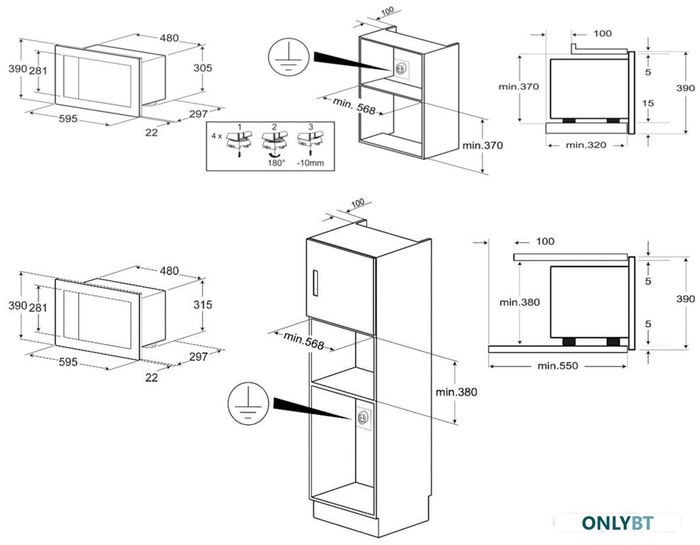 480
390
281
305
595
297
22

4 x
1
2
3
180°
-10mm

100
min. 568
min.370

100
min.370
5
15
390
min.320

480
390
281
315
595
297
22

100
min.568
min.380

100
min.380
5
5
390
min.550

ONLYBT